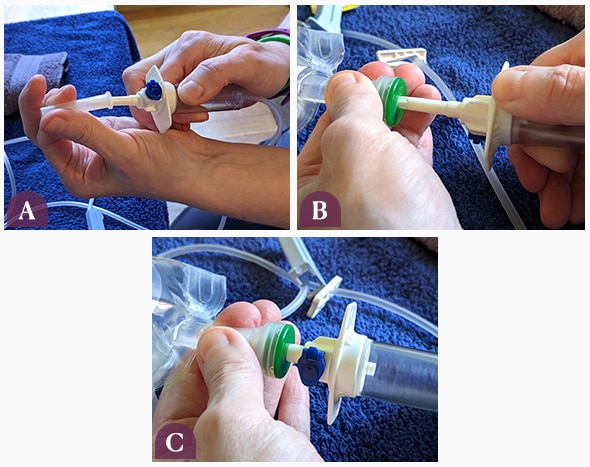 A

B

C